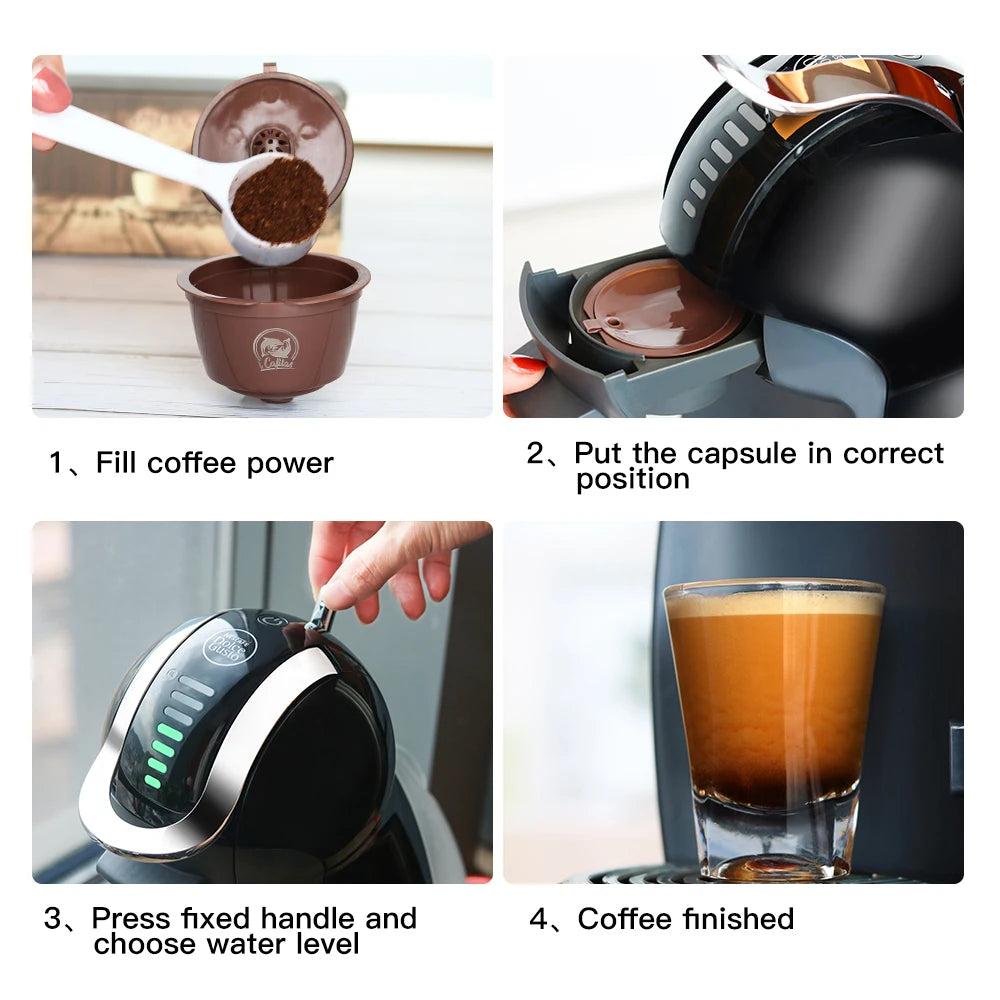 Cafilas

1、Fill coffee power

2、Put the capsule in correct position

NESCAFÉ Dolce Gusto

3、Press fixed handle and choose water level

4、Coffee finished