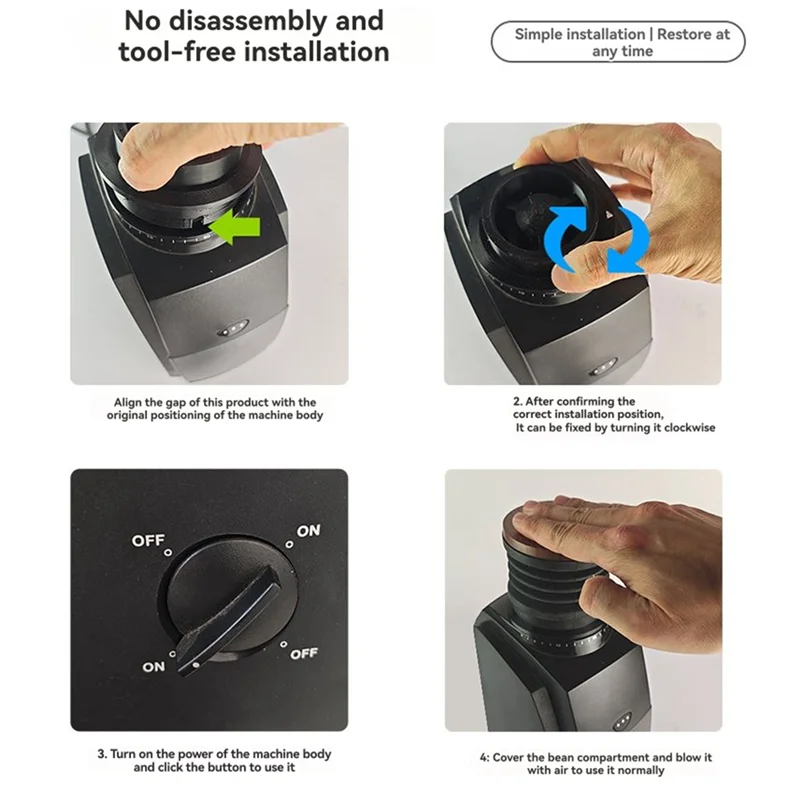 No disassembly and tool-free installation

Simple installation | Restore at any time

Align the gap of this product with the original positioning of the machine body

2. After confirming the correct installation position, It can be fixed by turning it clockwise

OFF
ON
ON
OFF

3. Turn on the power of the machine body and click the button to use it

4: Cover the bean compartment and blow it with air to use it normally